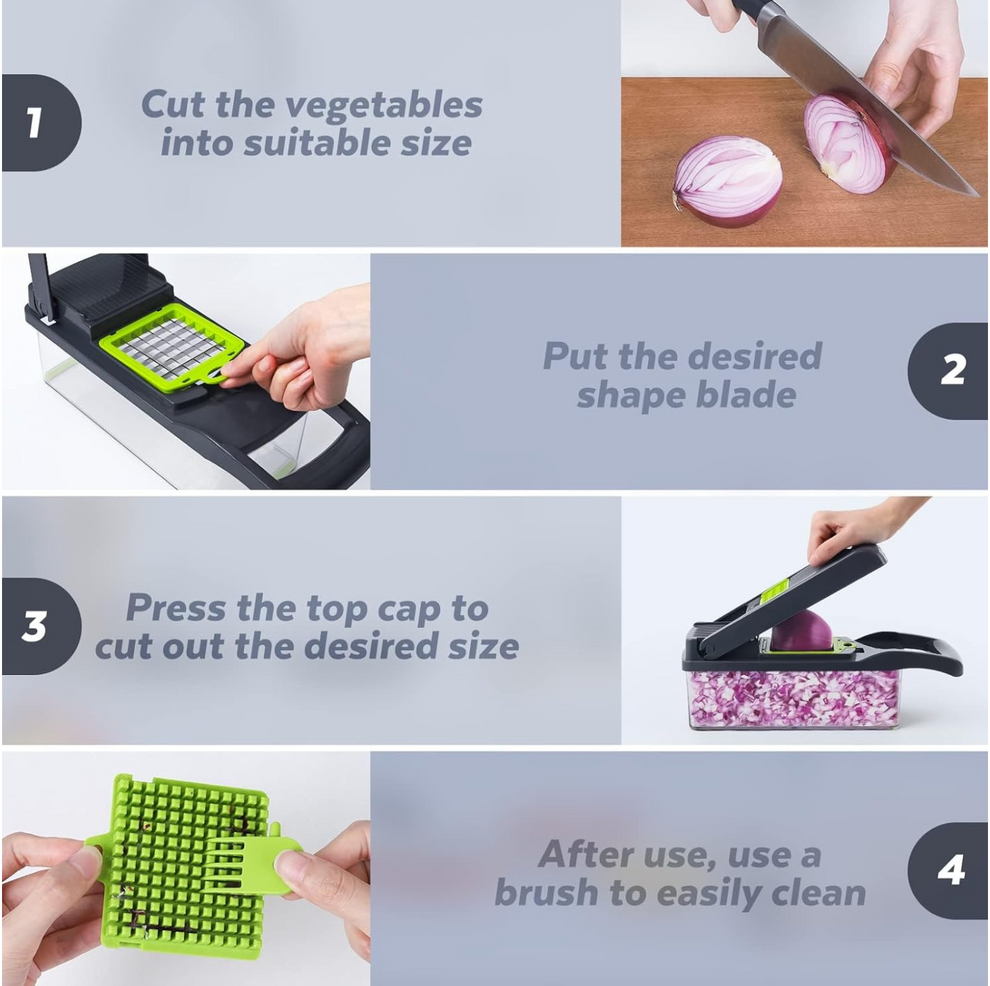 1

Cut the vegetables into suitable size

Put the desired shape blade

2

3

Press the top cap to cut out the desired size

After use, use a brush to easily clean

4